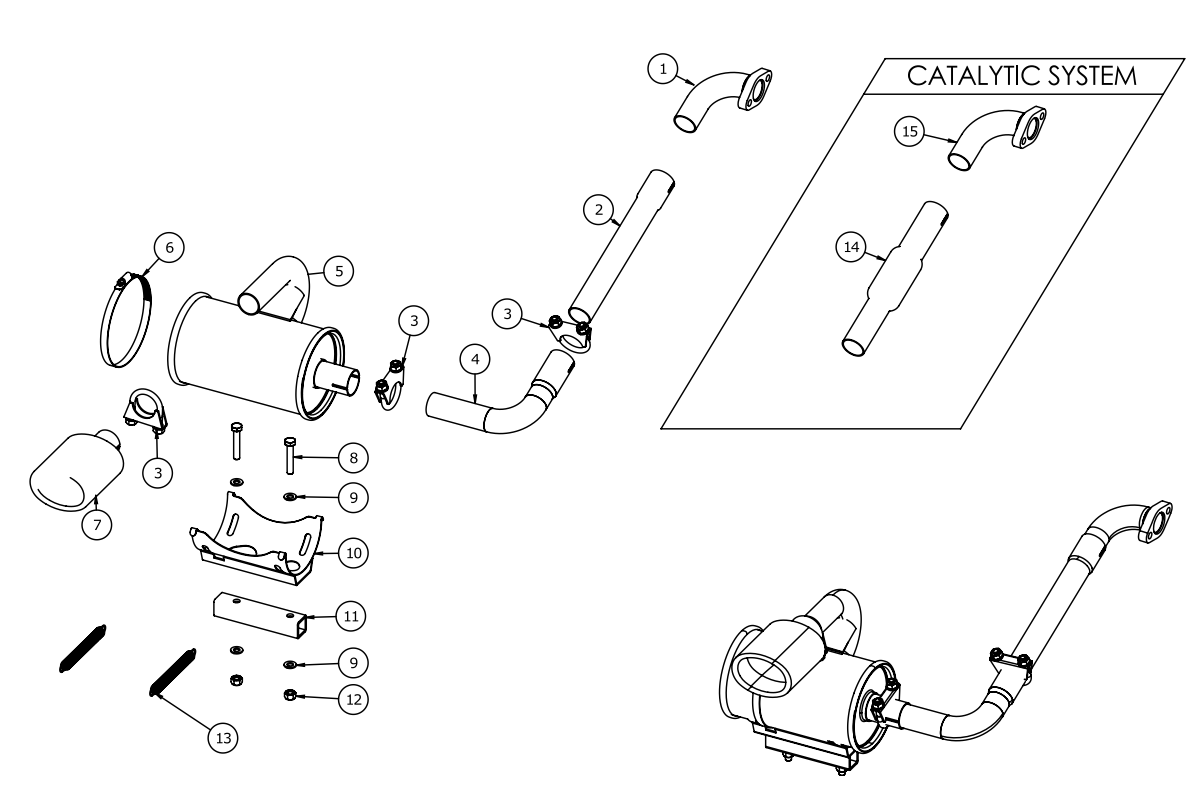 CATALYTIC SYSTEM

1
15
2
14
6
5
3
3
4
3
8
9
7
10
11
9
12
13