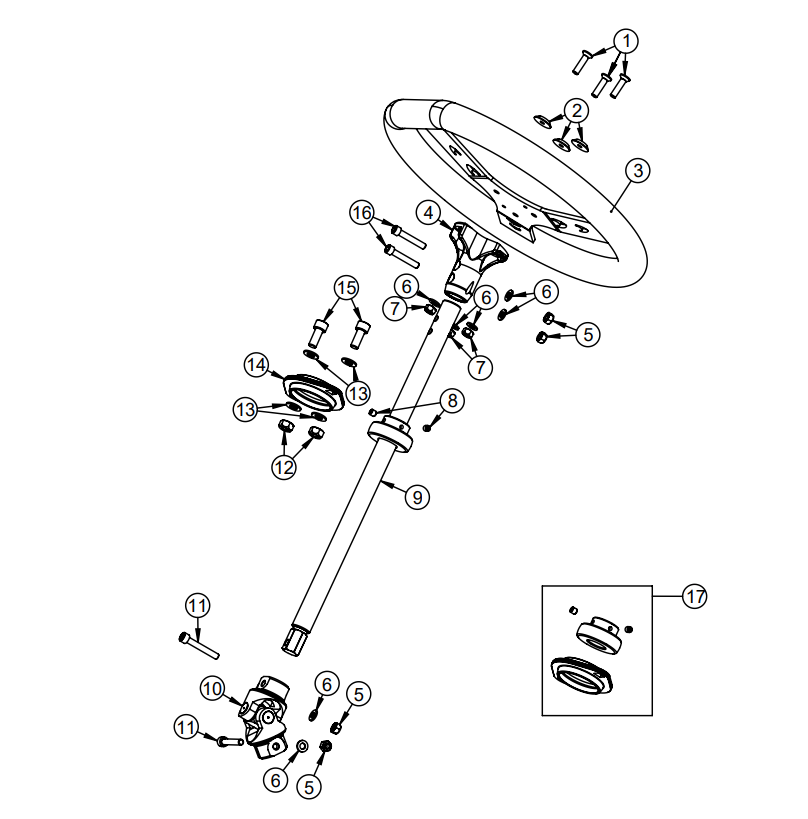 1
2
3
16
4
15
6
7
6
6
5
7
14
13
13
8
12
9
11
17
10
6
5
11
6
5