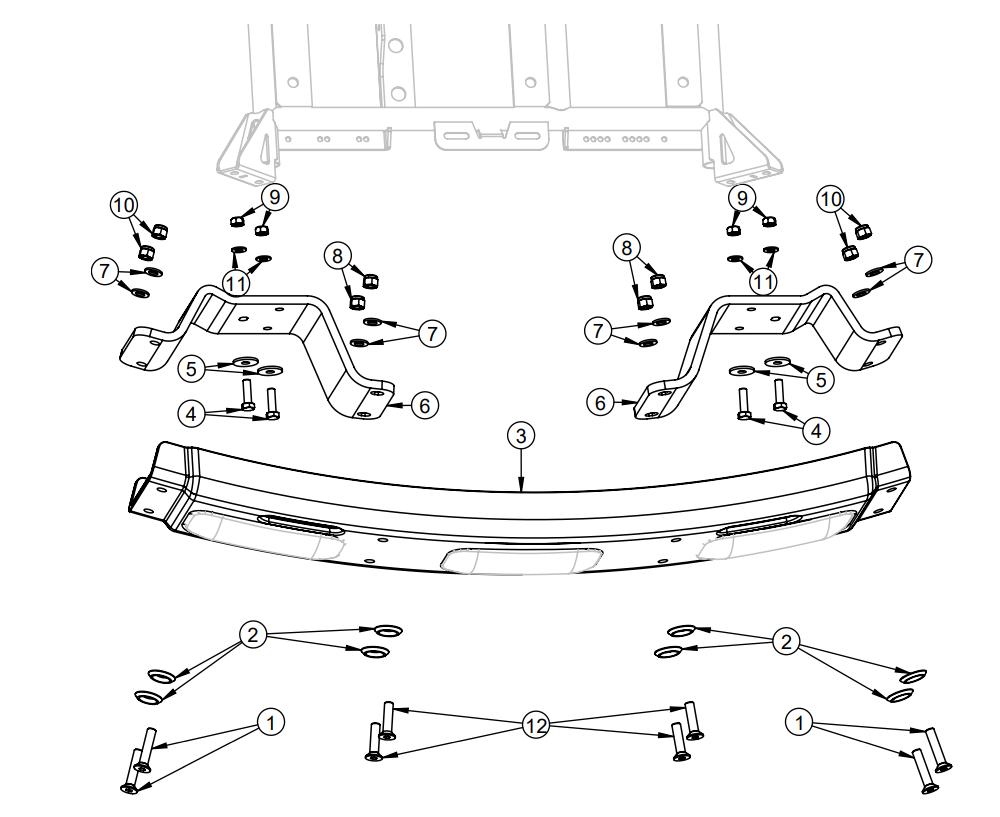 10
9
9
10
7
11
8
8
11
7
7
7
5
5
4
6
6
4
3
2
2
1
12
1